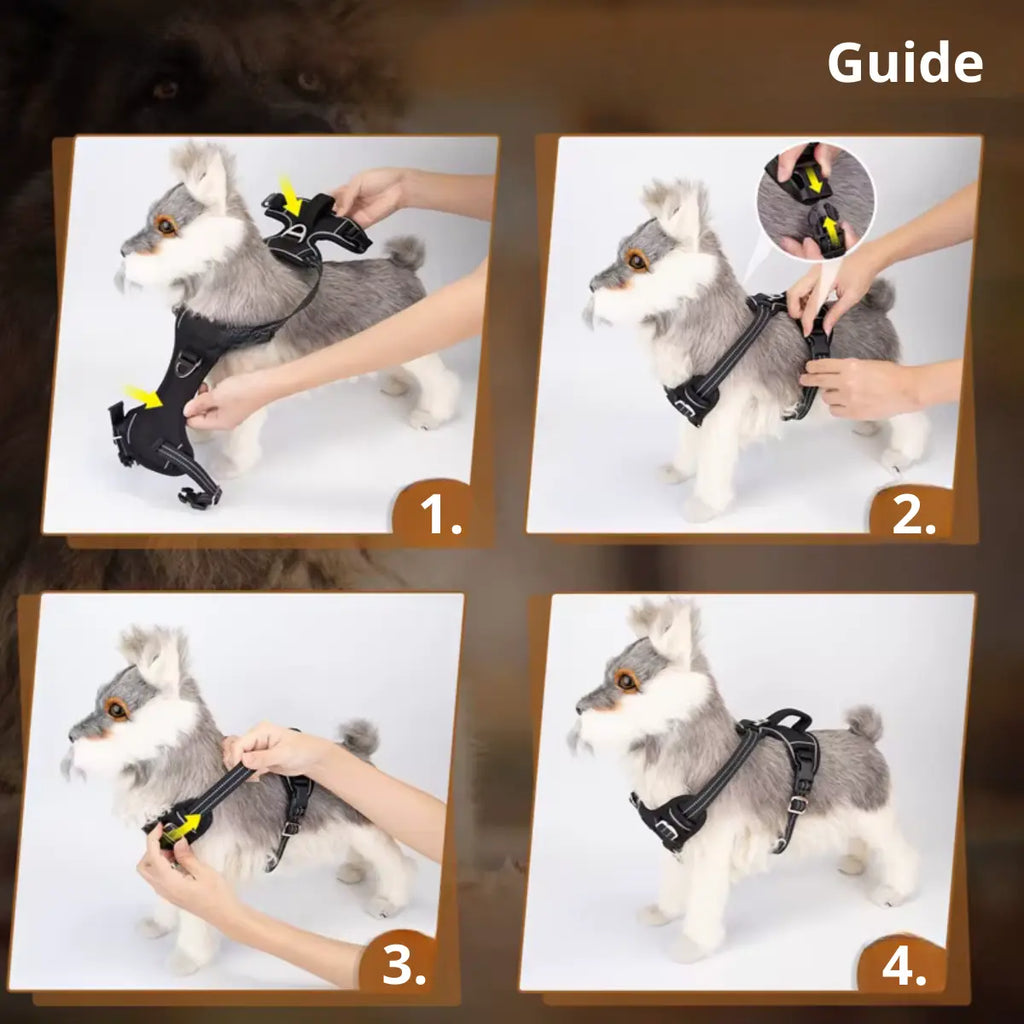 Guide

1.

2.

3.

4.